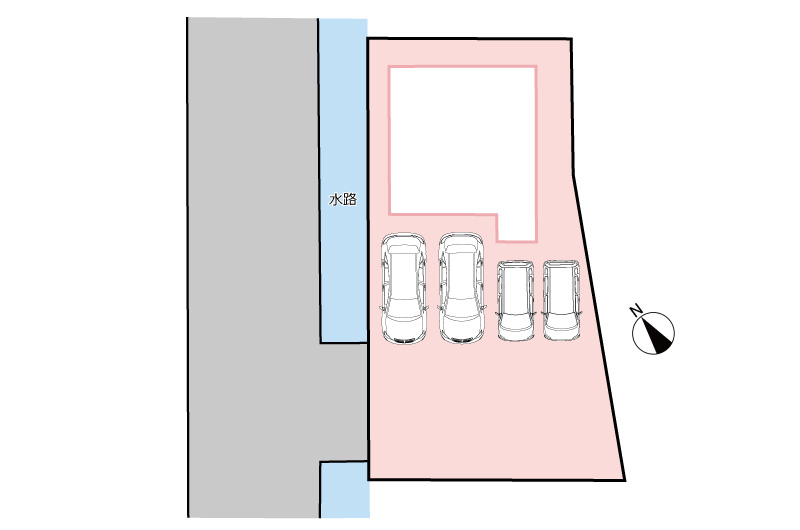 水路

N