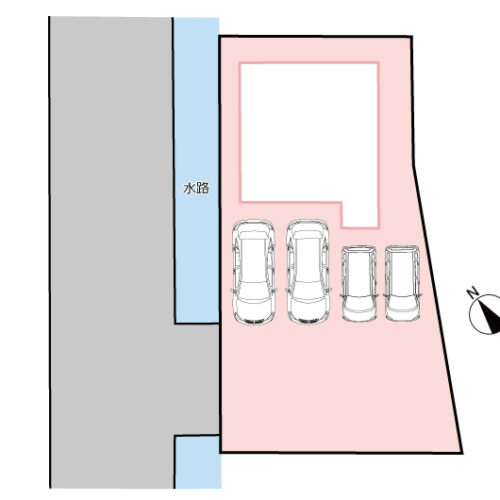 水路

N