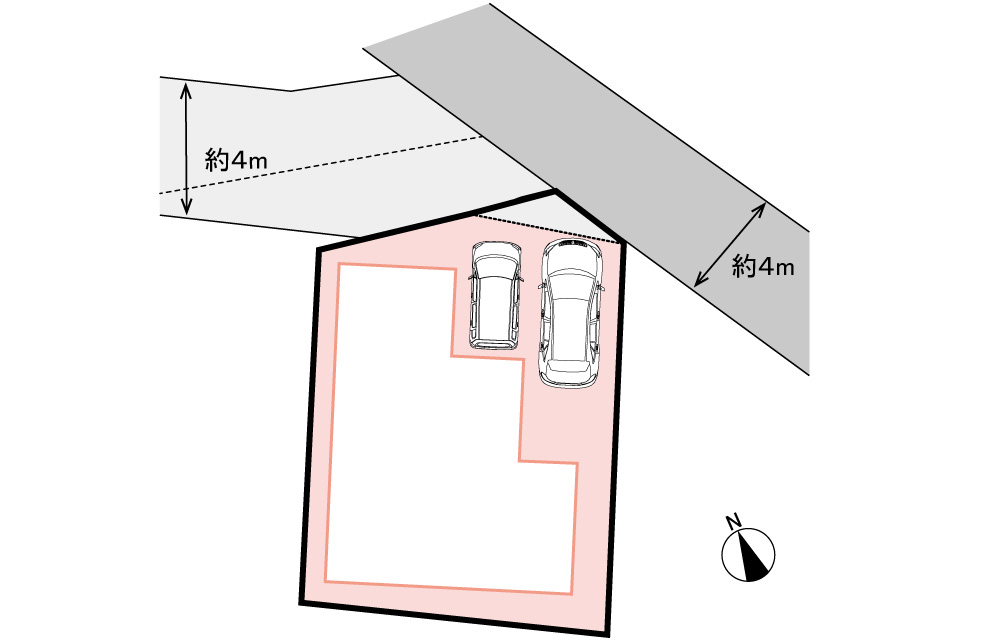 約4m

約4m

N